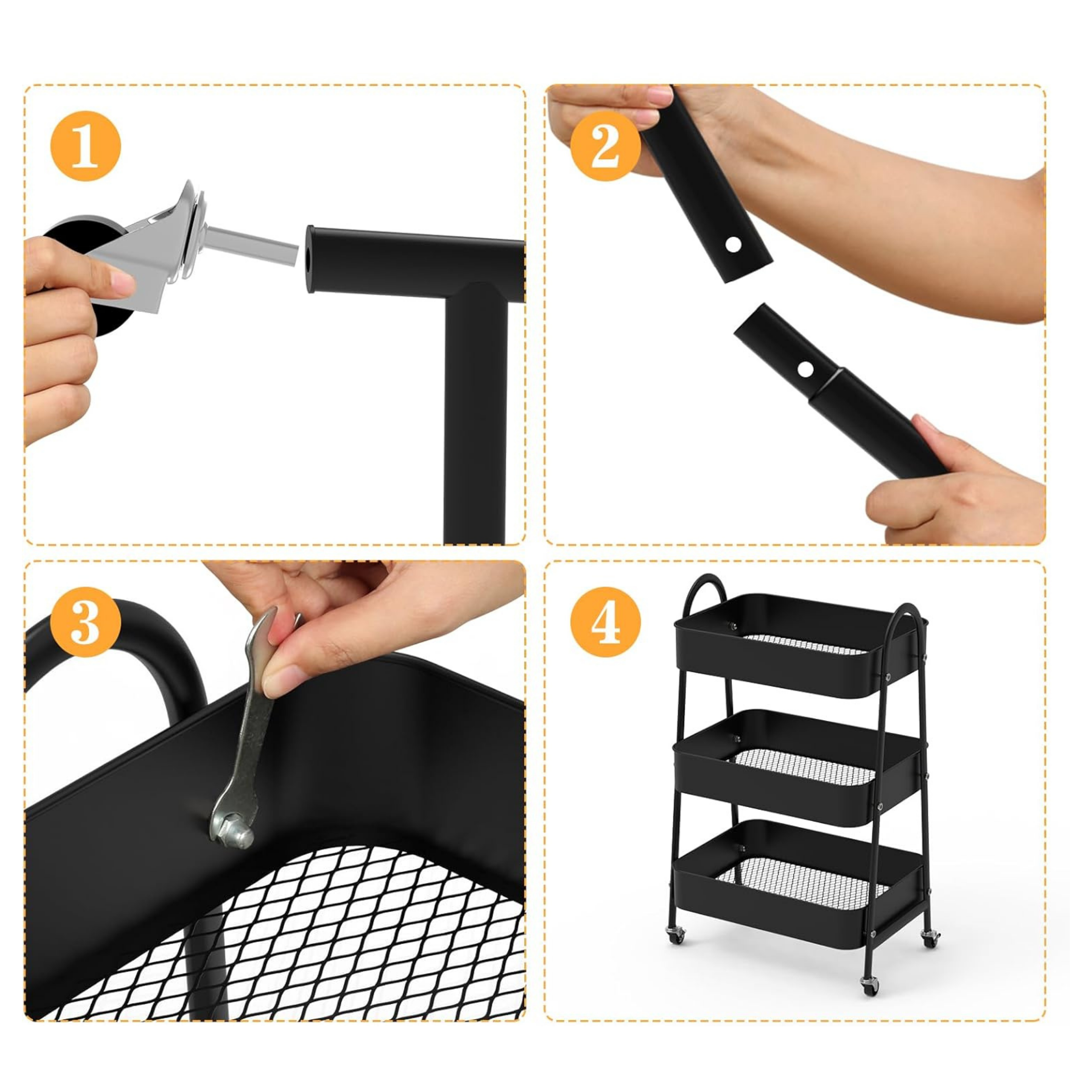 1

2

3

4