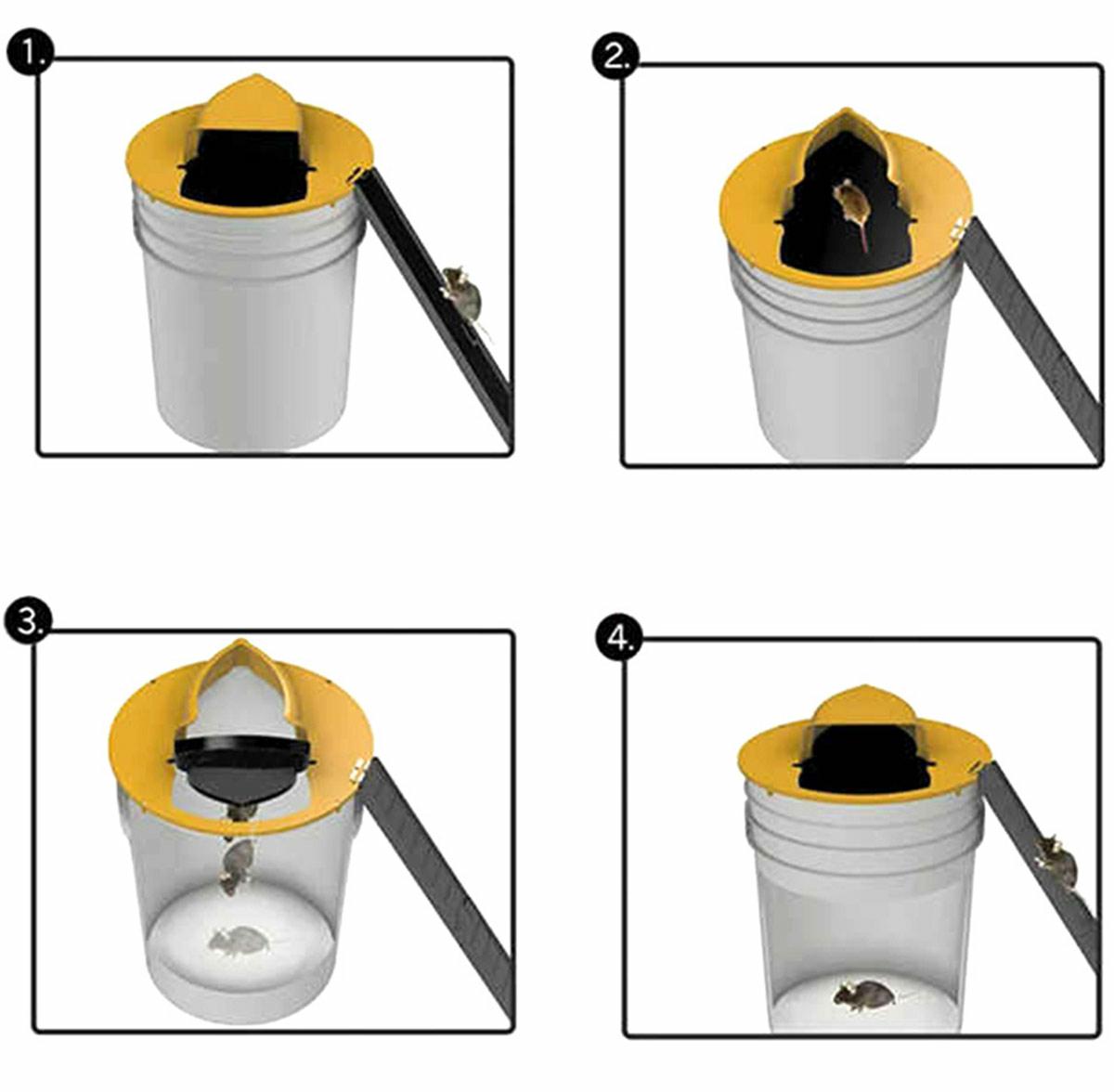 1.

2.

3.

4.