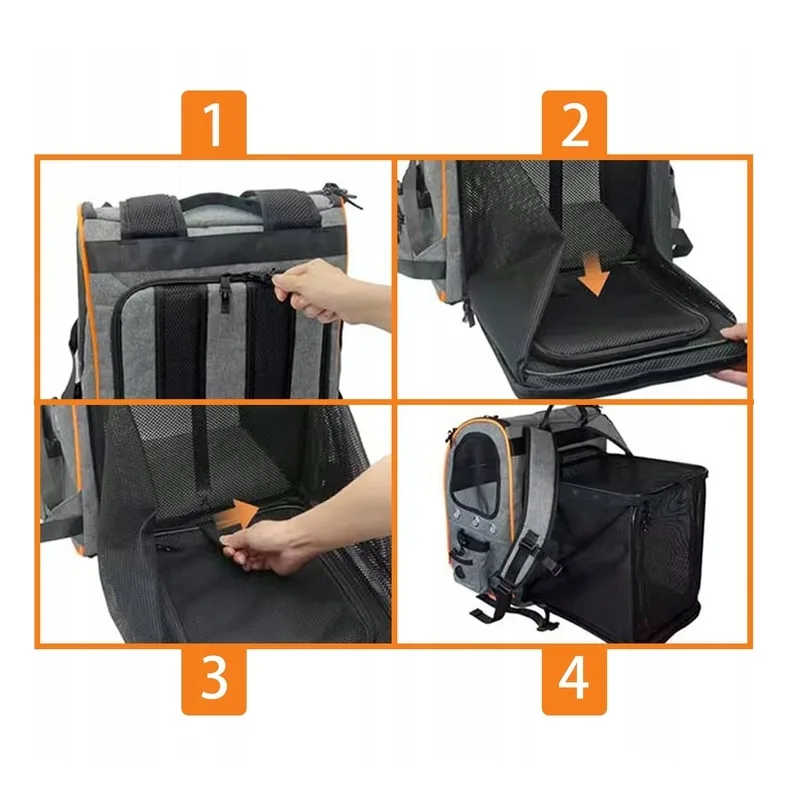 1

2

3

4