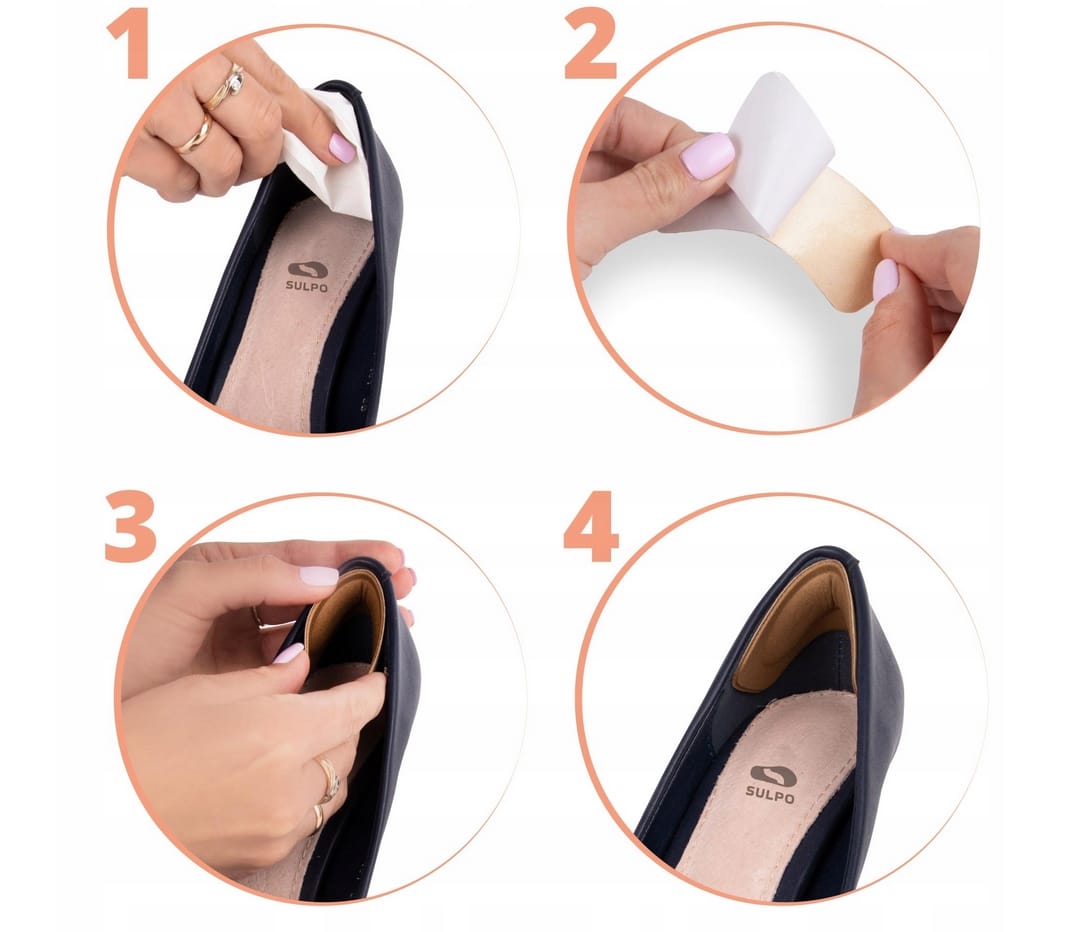 1

SULPO

2

3

4

SULPO